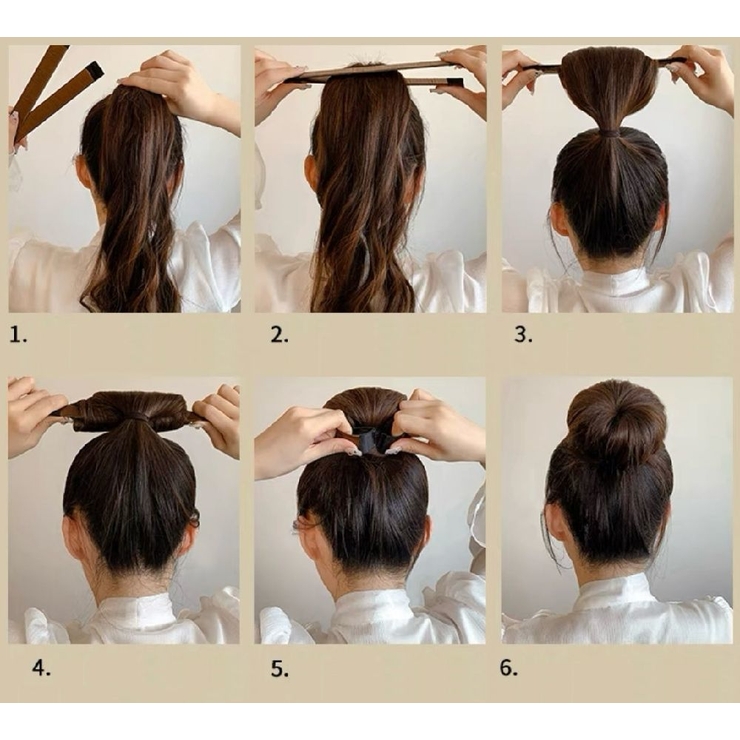 1.

2.

3.

4.

5.

6.