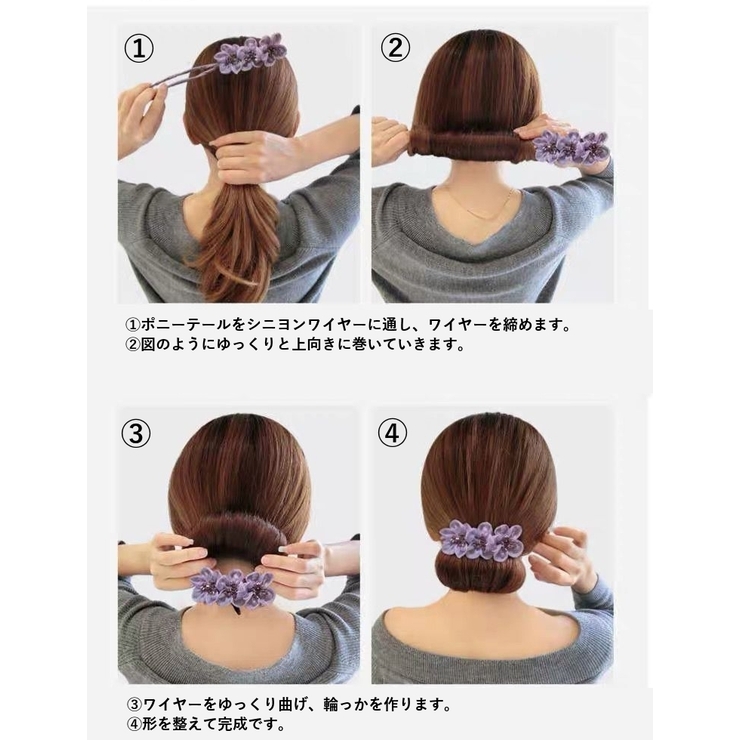 ①

②

①ポニーテールをシニヨンワイヤーに通し、ワイヤーを締めます。
②図のようにゆっくりと上向きに巻いていきます。

③

④

③ワイヤーをゆっくり曲げ、輪っかを作ります。
④形を整えて完成です。