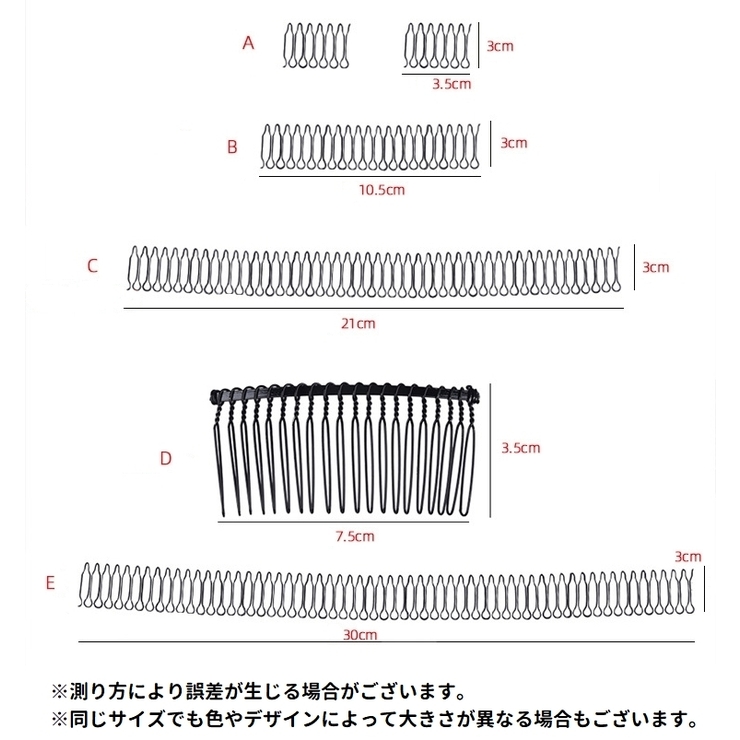 A

3cm

3.5cm

B

3cm

10.5cm

C

3cm

21cm

D

3.5cm

7.5cm

E

3cm

30cm

※測り方により誤差が生じる場合がございます。
※同じサイズでも色やデザインによって大きさが異なる場合もございます。