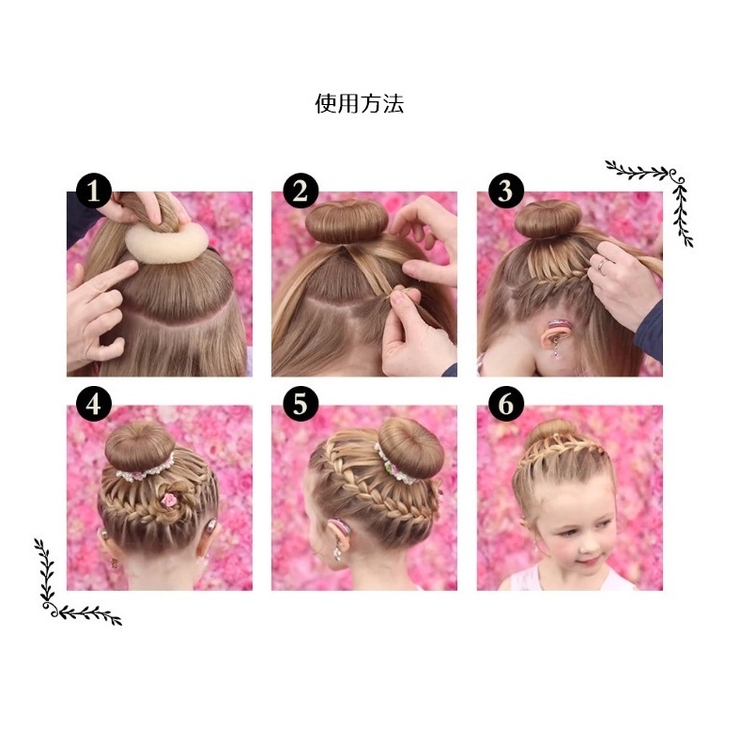 使用方法

1

2

3

4

5

6