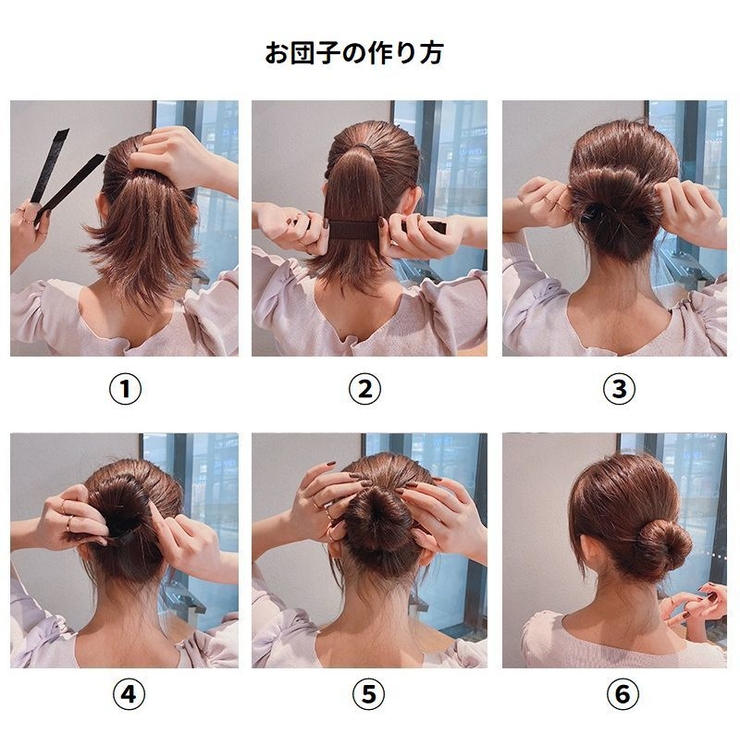 お団子の作り方

①

②

③

④

⑤

⑥