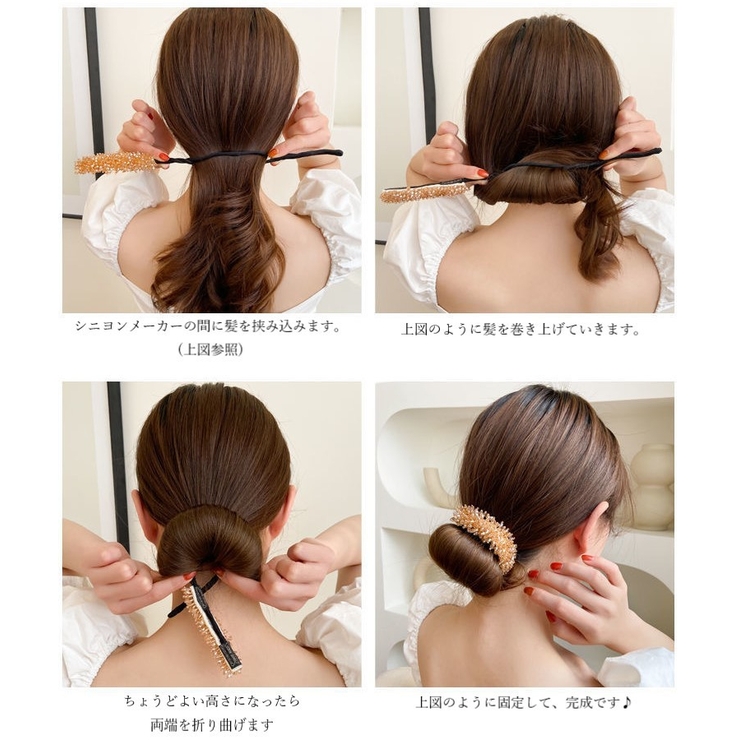 シニヨンメーカーの間に髪を挟み込みます。
(上図参照)

上図のように髪を巻き上げていきます。

ちょうどよい高さになったら
両端を折り曲げます

上図のように固定して、完成です♪