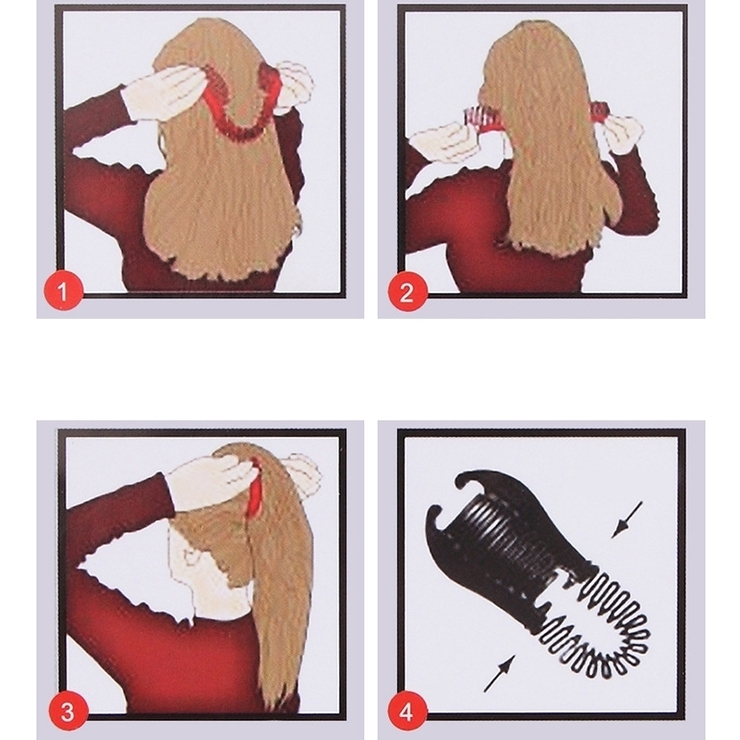 1

2

3

4