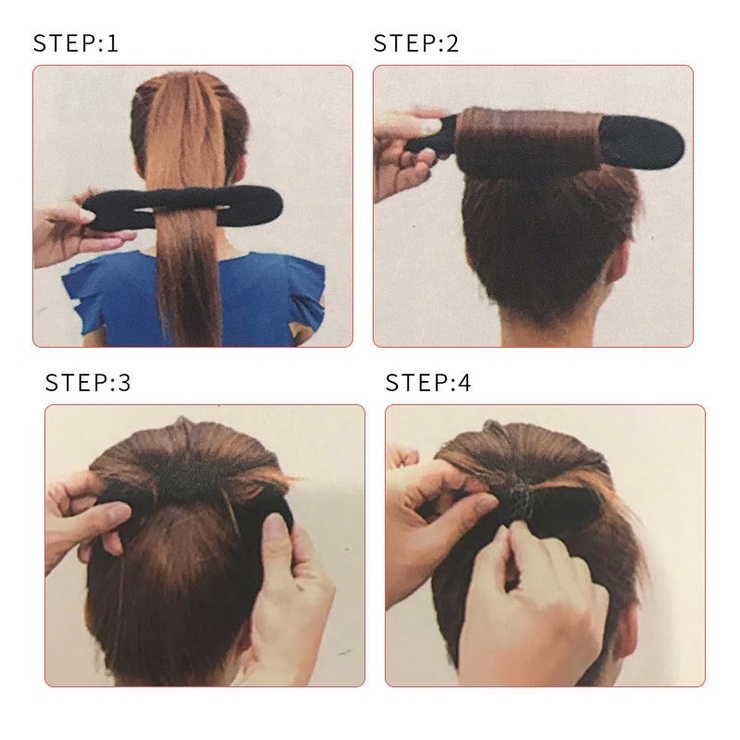 STEP:1

STEP:2

STEP:3

STEP:4