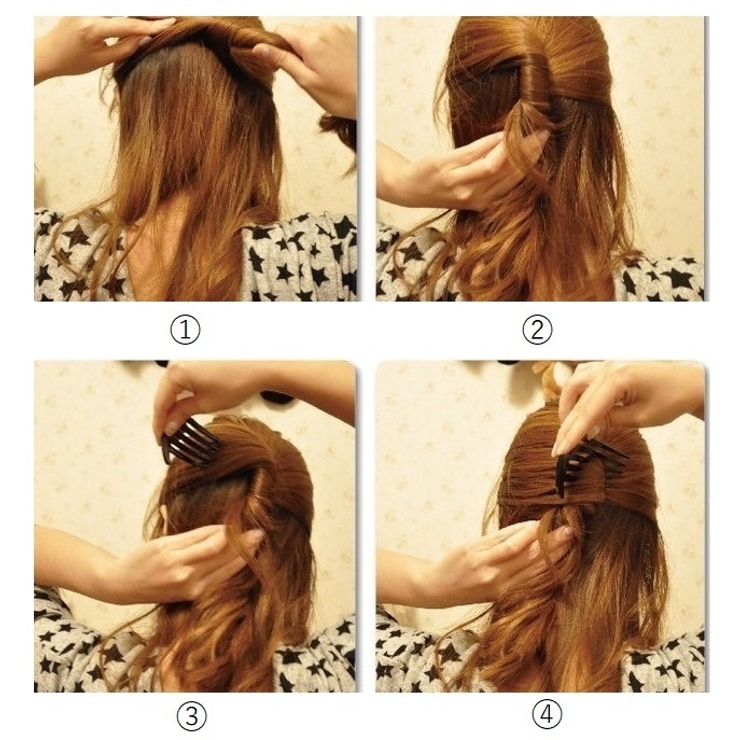 ①

②

③

④