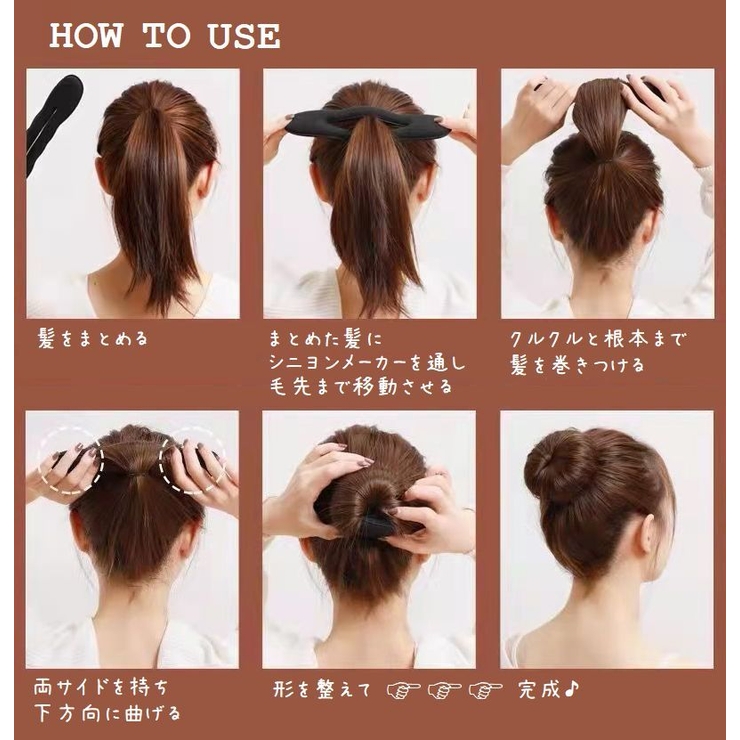 HOW TO USE

髪をまとめる

まとめた髪に
シニヨンメーカーを通し
毛先まで移動させる

クルクルと根本まで
髪を巻きつける

両サイドを持ち
下方向に曲げる

形を整えて ☞ ☞ ☞ 完成♪