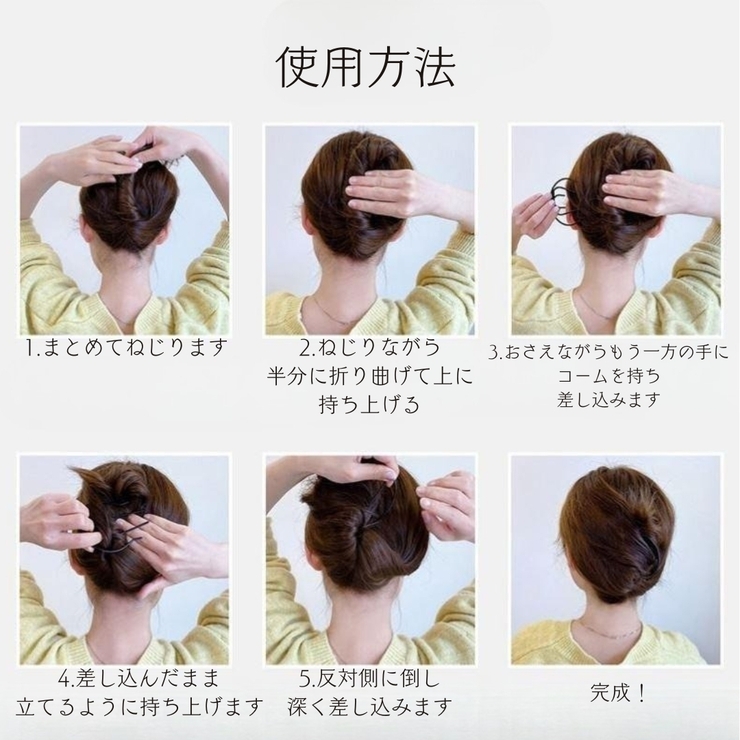 使用方法

1.まとめてねじります

2.ねじりながら 半分に折り曲げて上に 持ち上げる

3.おさえながらもう一方の手に コームを持ち 差し込みます

4.差し込んだまま 立てるように持ち上げます

5.反対側に倒し 深く差し込みます

完成！