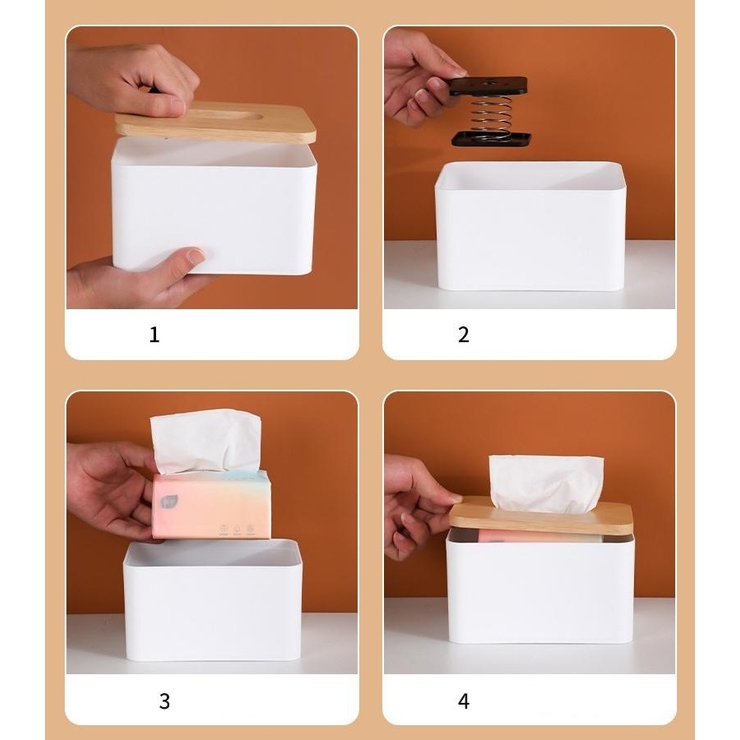 1

2

3

4