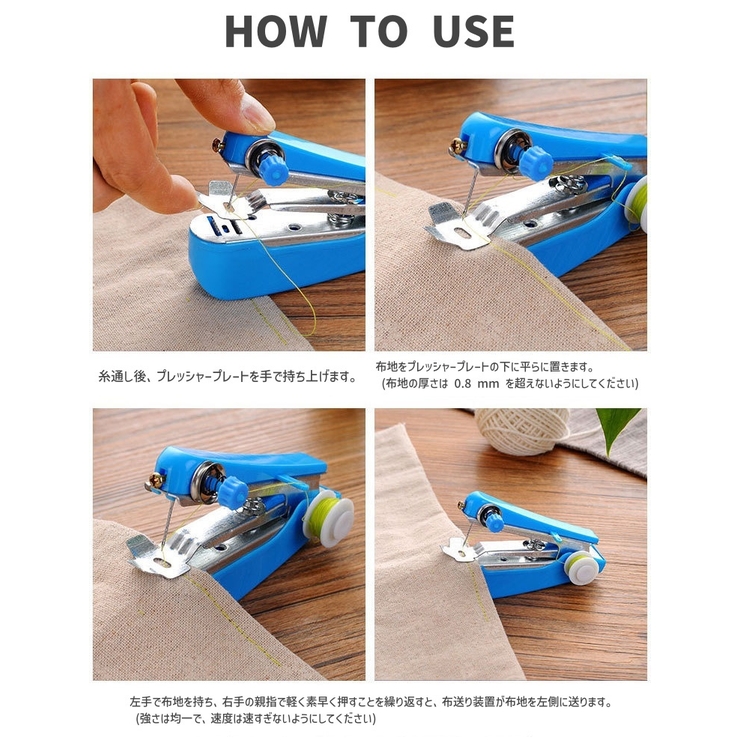 HOW TO USE

糸通し後、プレッシャープレートを手で持ち上げます。

布地をプレッシャープレートの下に平らに置きます。
(布地の厚さは 0.8 mm を超えないようにしてください)

左手で布地を持ち、右手の親指で軽く素早く押すことを繰り返すと、布送り装置が布地を左側に送ります。
(強さは均一で、速度は速すぎないようにしてください)