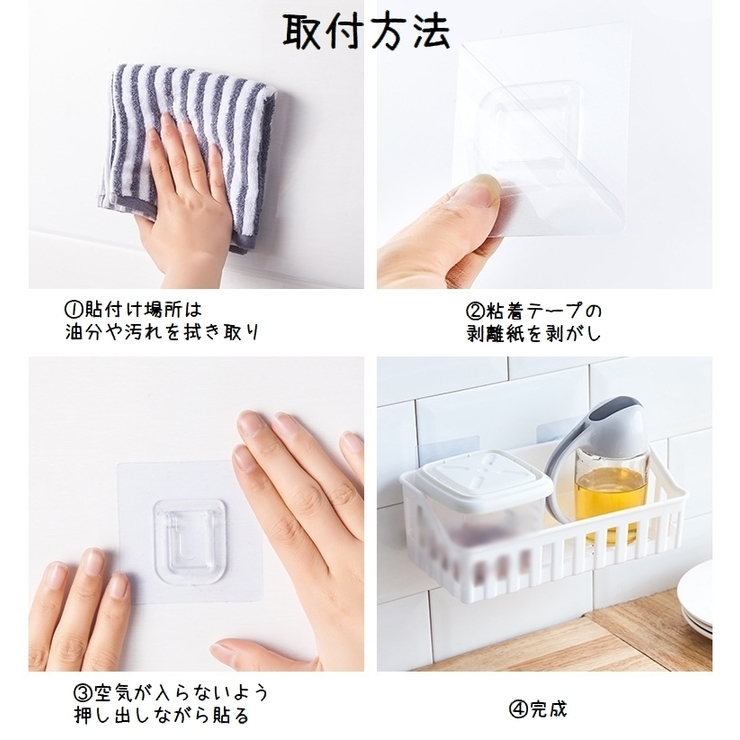 取付方法

①貼付け場所は
油分や汚れを拭き取り

②粘着テープの
剥離紙を剥がし

③空気が入らないよう
押し出しながら貼る

④完成