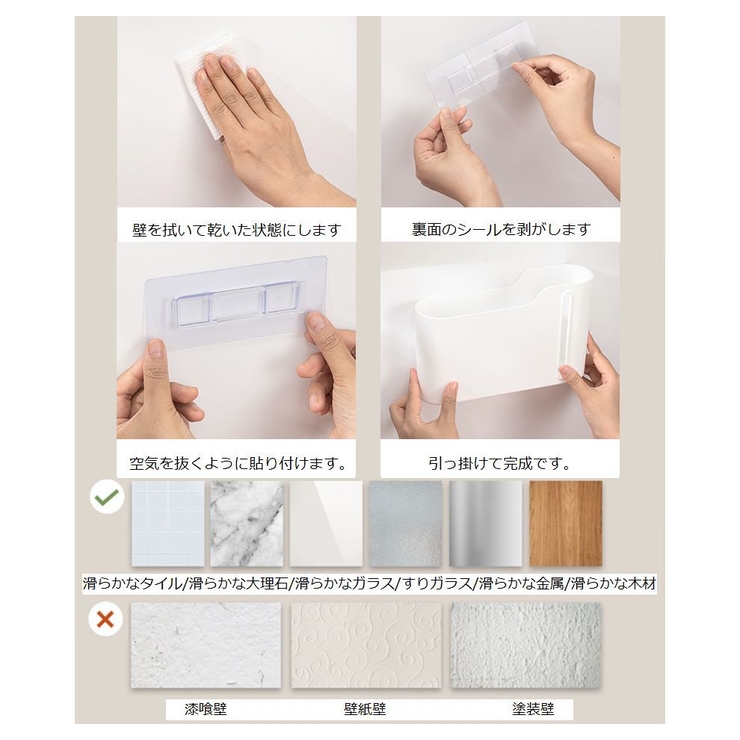 壁を拭いて乾いた状態にします

裏面のシールを剥がします

空気を抜くように貼り付けます。

引っ掛けて完成です。

滑らかなタイル/滑らかな大理石/滑らかなガラス/すりガラス/滑らかな金属/滑らかな木材

漆喰壁

壁紙壁

塗装壁