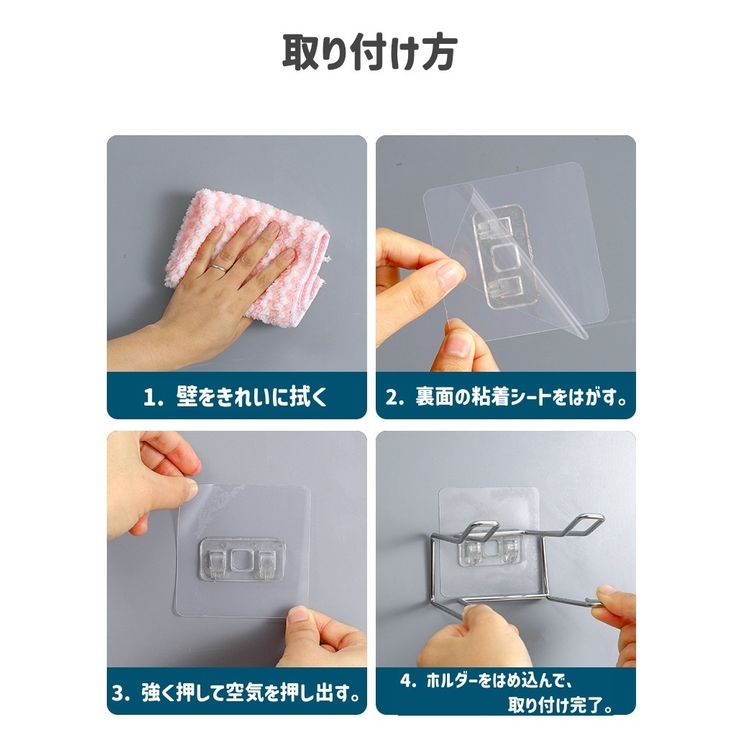 取り付け方

1. 壁をきれいに拭く

2. 裏面の粘着シートをはがす。

3. 強く押して空気を押し出す。

4. ホルダーをはめ込んで、取り付け完了。