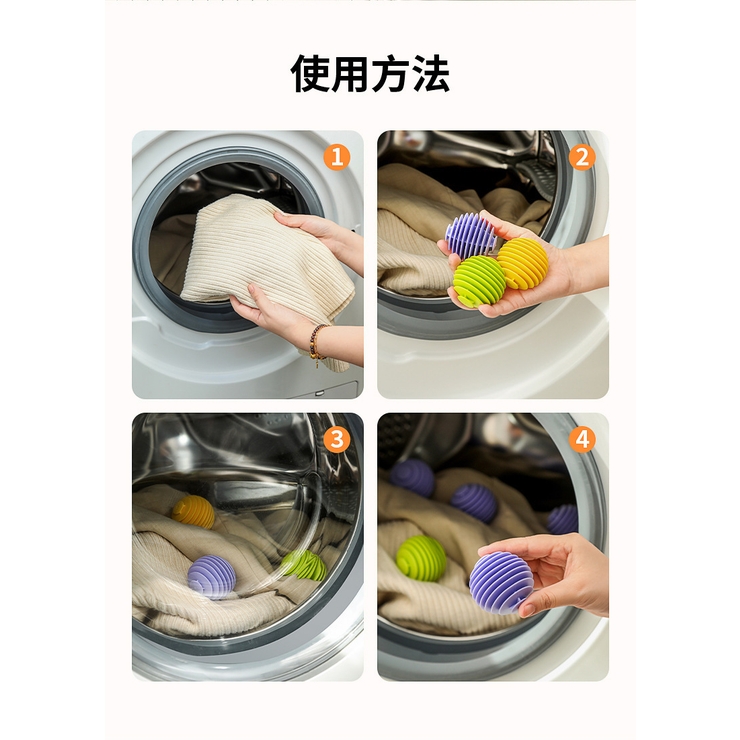 使用方法

1

2

3

4