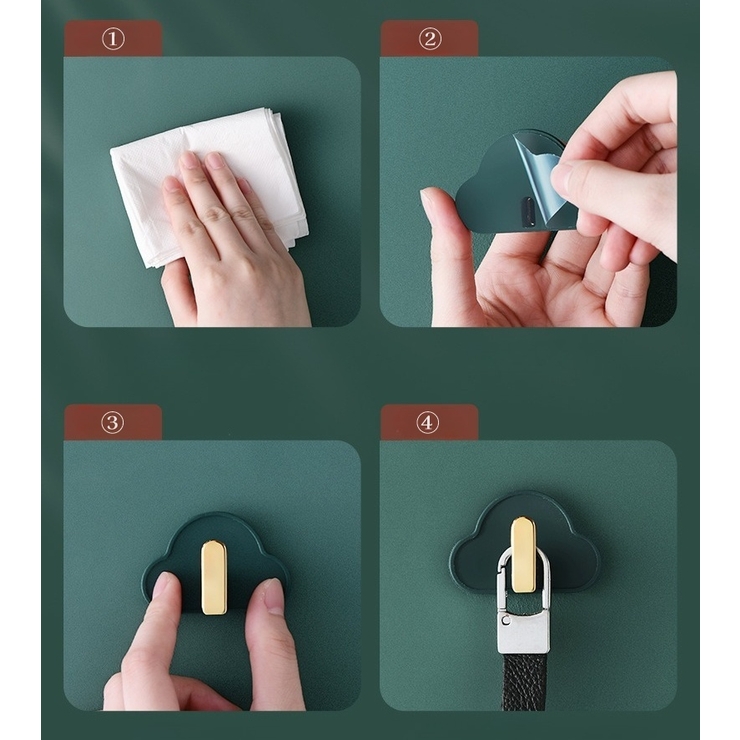 ①

②

③

④