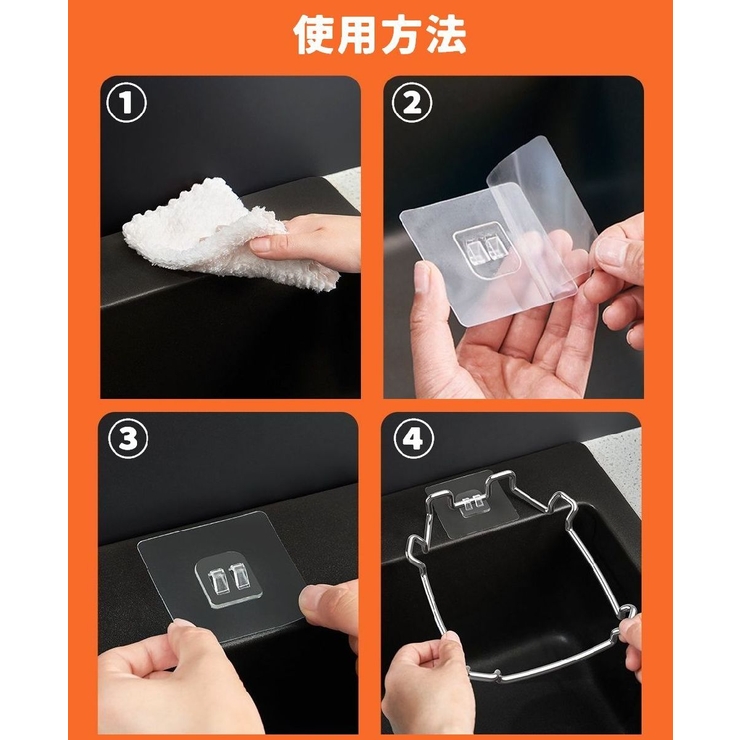 使用方法

①

②

③

④