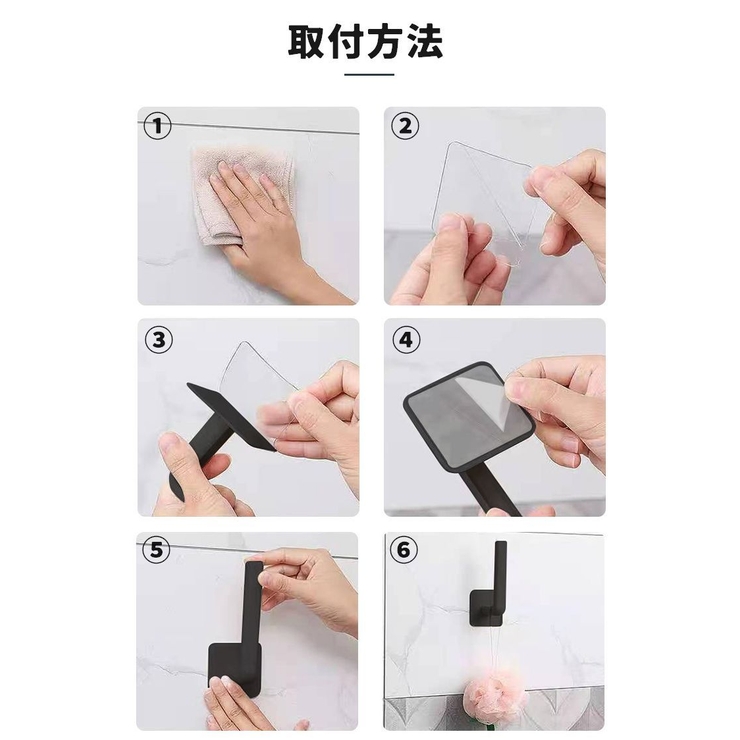 取付方法

1

2

3

4

5

6