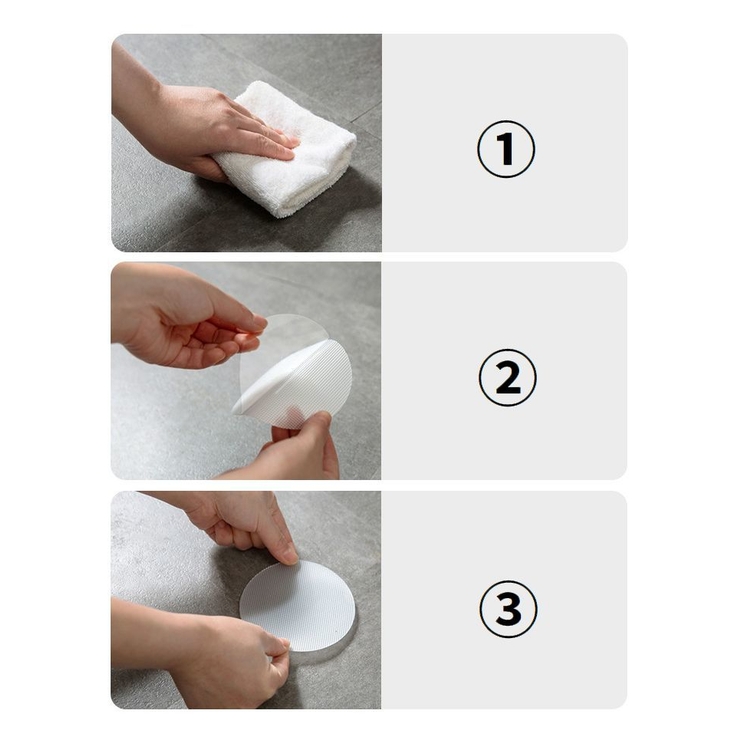 ①

②

③