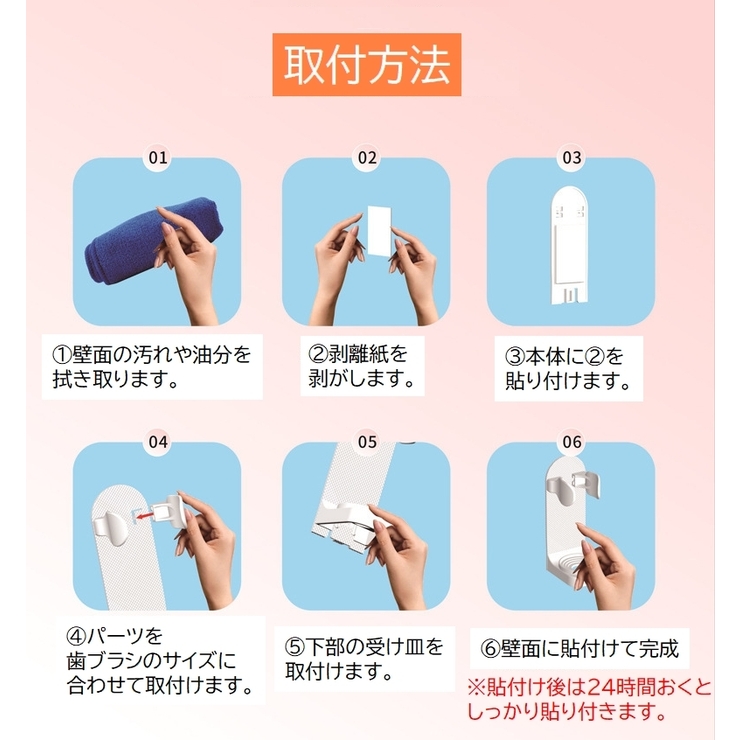 取付方法

01

①壁面の汚れや油分を拭き取ります。

02

②剥離紙を剥がします。

03

③本体に②を貼り付けます。

04

④パーツを歯ブラシのサイズに合わせて取付けます。

05

⑤下部の受け皿を取付けます。

06

⑥壁面に貼付けて完成

※貼付け後は24時間おくとしっかり貼り付きます。