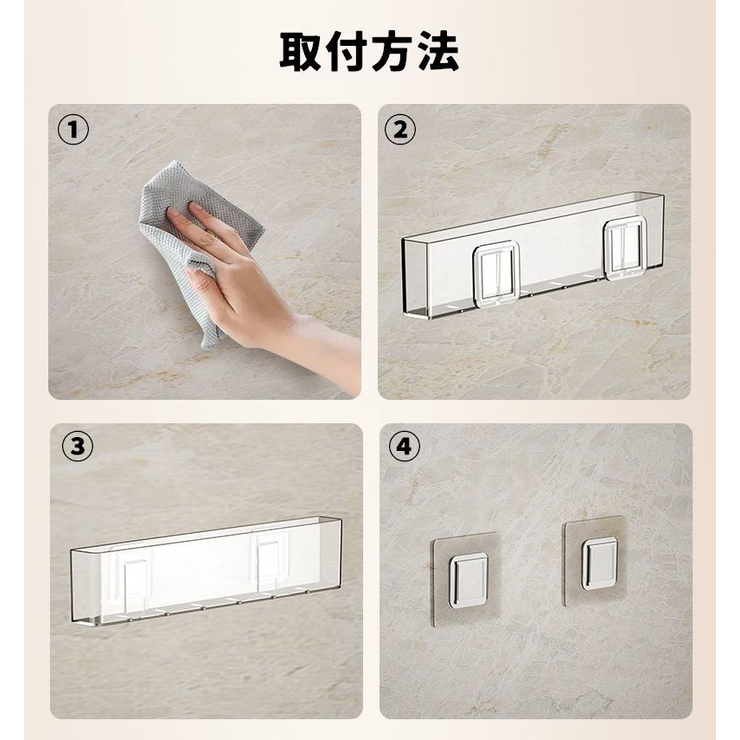 取付方法

①

②

③

④