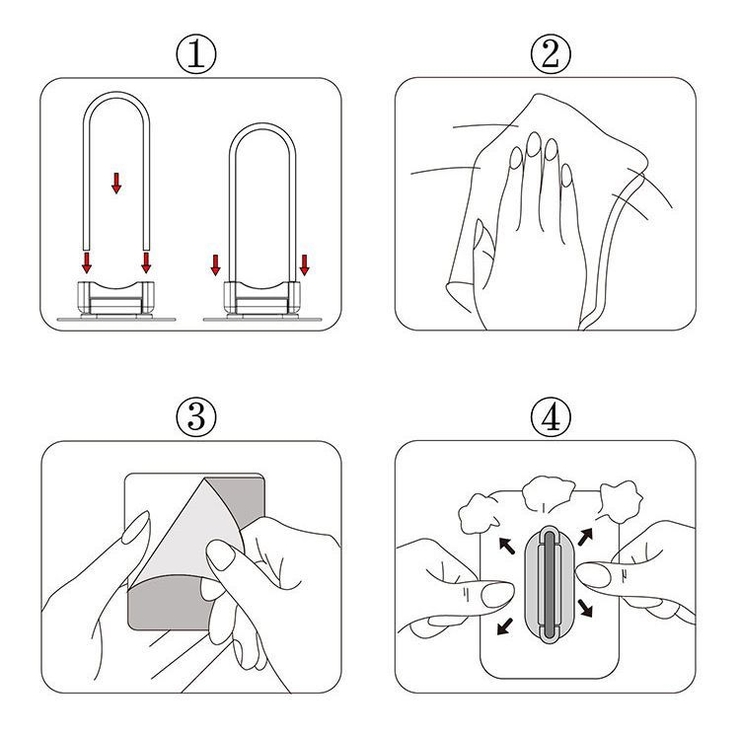 ①

②

③

④