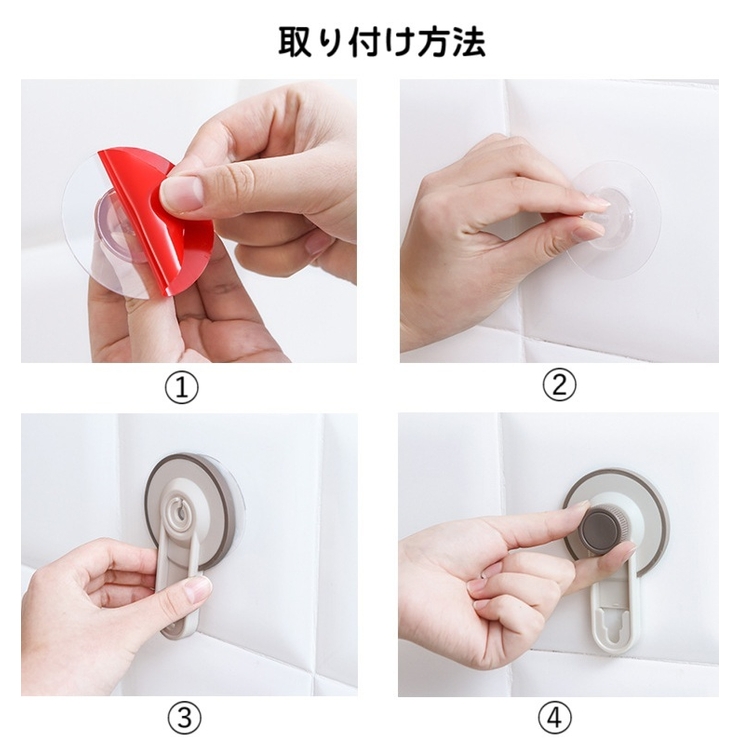 取り付け方法

①

②

③

④