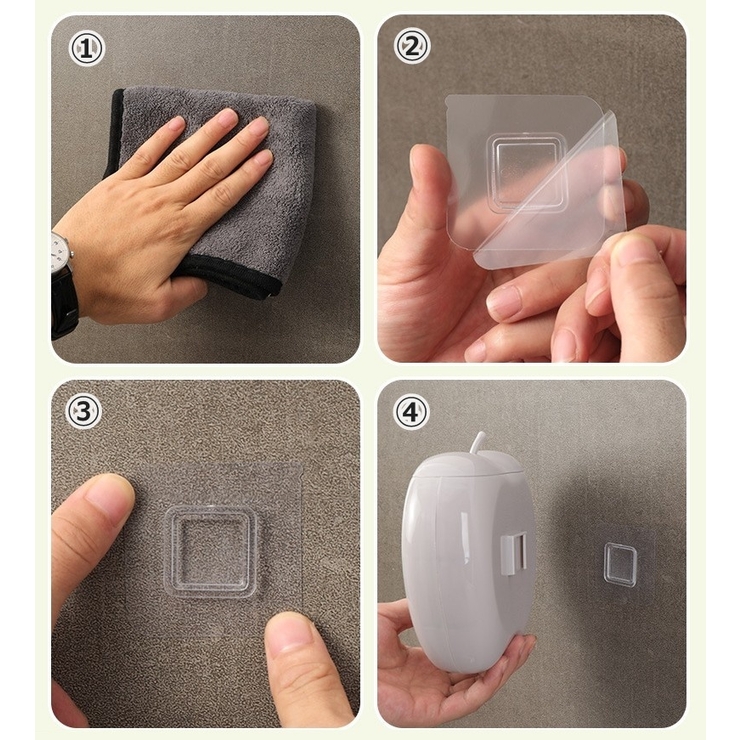 ①
②
③
④