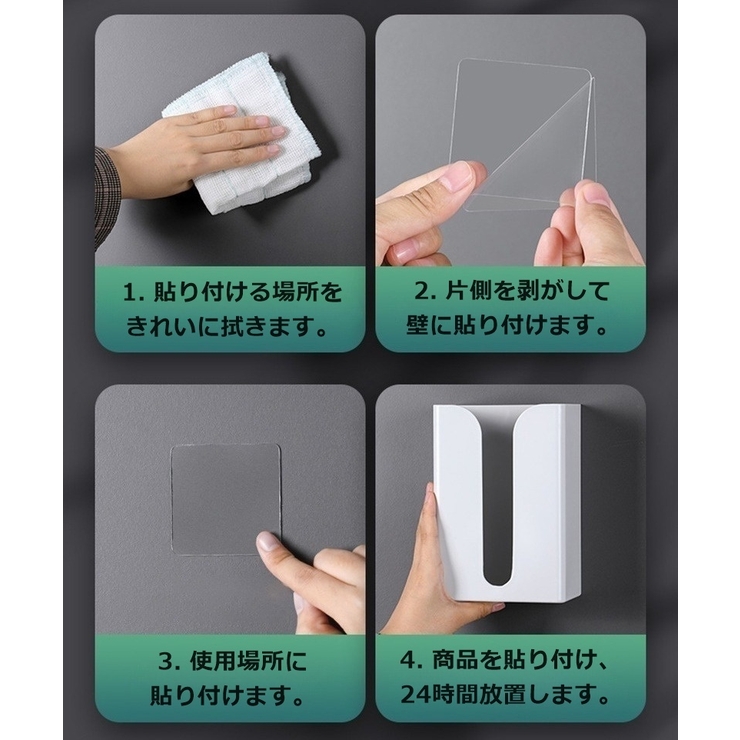 1. 貼り付ける場所をきれいに拭きます。

2. 片側を剥がして壁に貼り付けます。

3. 使用場所に貼り付けます。

4. 商品を貼り付け、24時間放置します。