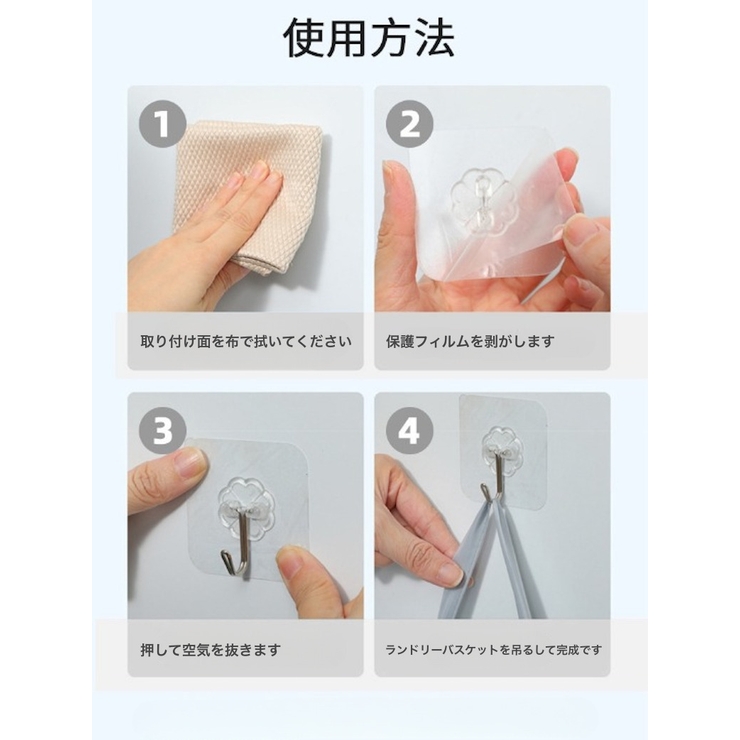 使用方法

1

取り付け面を布で拭いてください

2

保護フィルムを剥がします

3

押して空気を抜きます

4

ランドリーバスケットを吊るして完成です