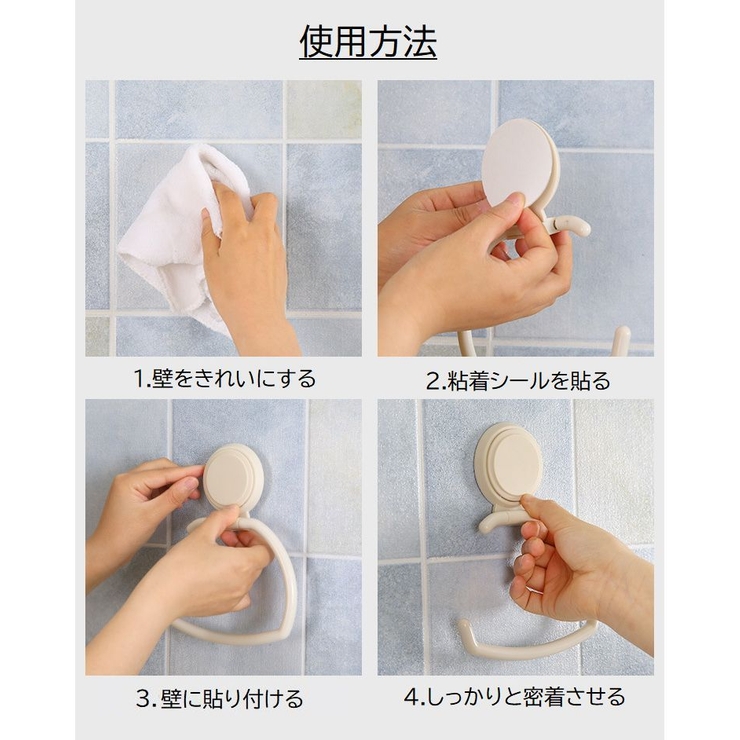 使用方法

1.壁をきれいにする

2.粘着シールを貼る

3.壁に貼り付ける

4.しっかりと密着させる