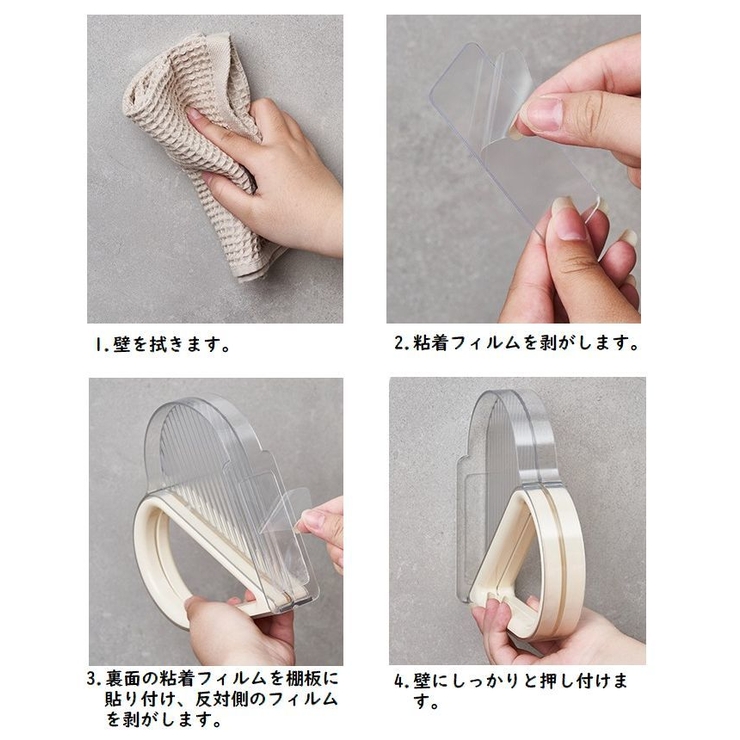 1.壁を拭きます。

2.粘着フィルムを剥がします。

3.裏面の粘着フィルムを棚板に貼り付け、反対側のフィルムを剥がします。

4.壁にしっかりと押し付けます。