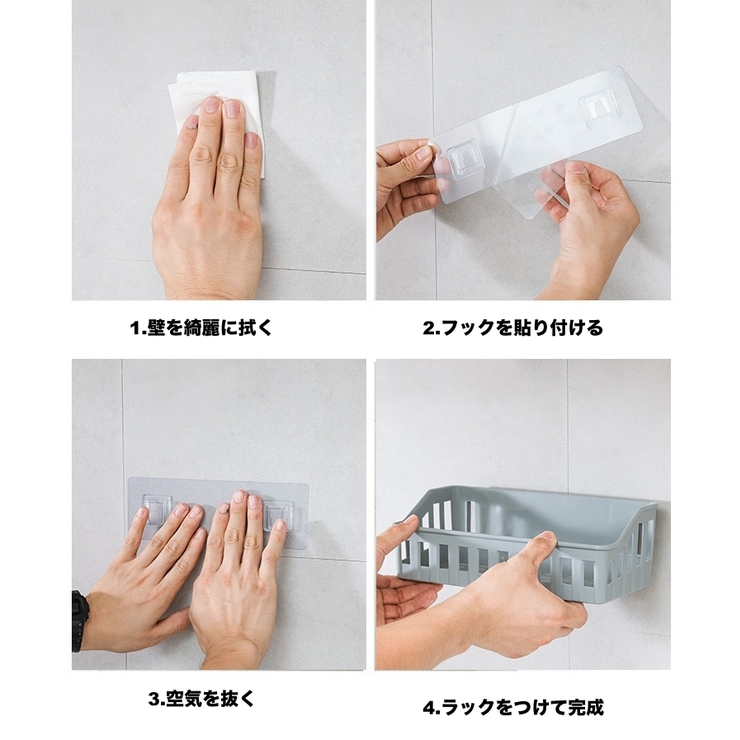 1.壁を綺麗に拭く

2.フックを貼り付ける

3.空気を抜く

4.ラックをつけて完成