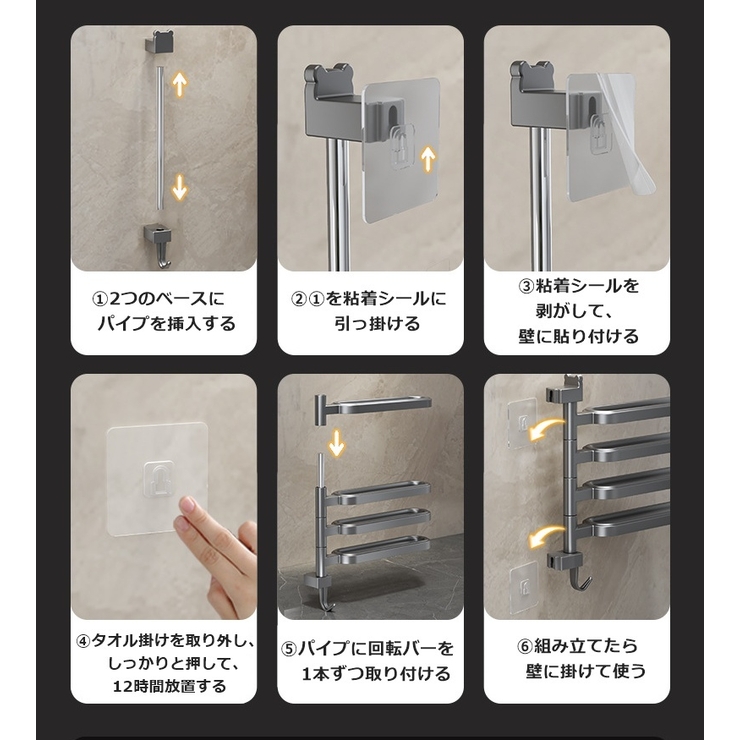 ①2つのベースにパイプを挿入する

②①を粘着シールに引っ掛ける

③粘着シールを剥がして、壁に貼り付ける

④タオル掛けを取り外し、しっかりと押して、12時間放置する

⑤パイプに回転バーを1本ずつ取り付ける

⑥組み立てたら壁に掛けて使う