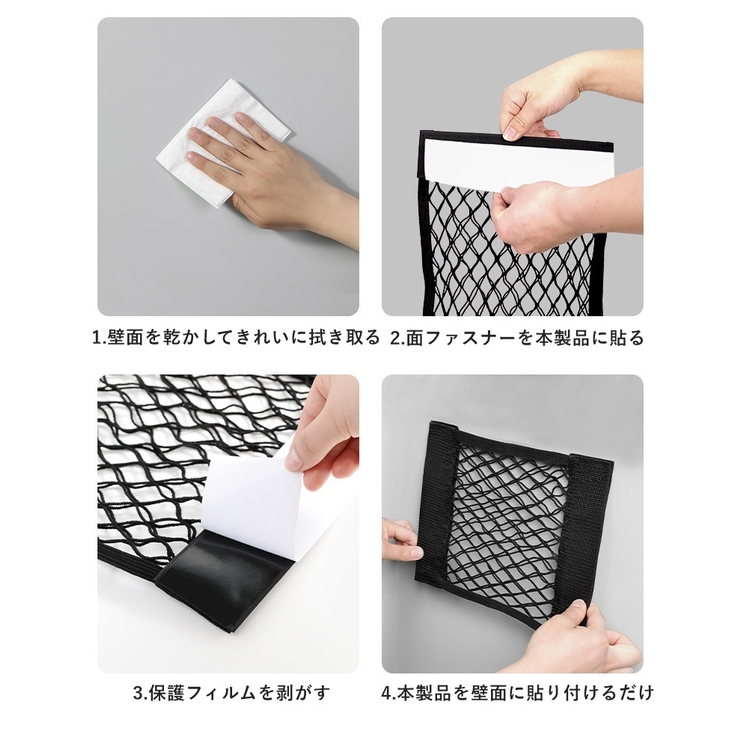 1.壁面を乾かしてきれいに拭き取る

2.面ファスナーを本製品に貼る

3.保護フィルムを剥がす

4.本製品を壁面に貼り付けるだけ