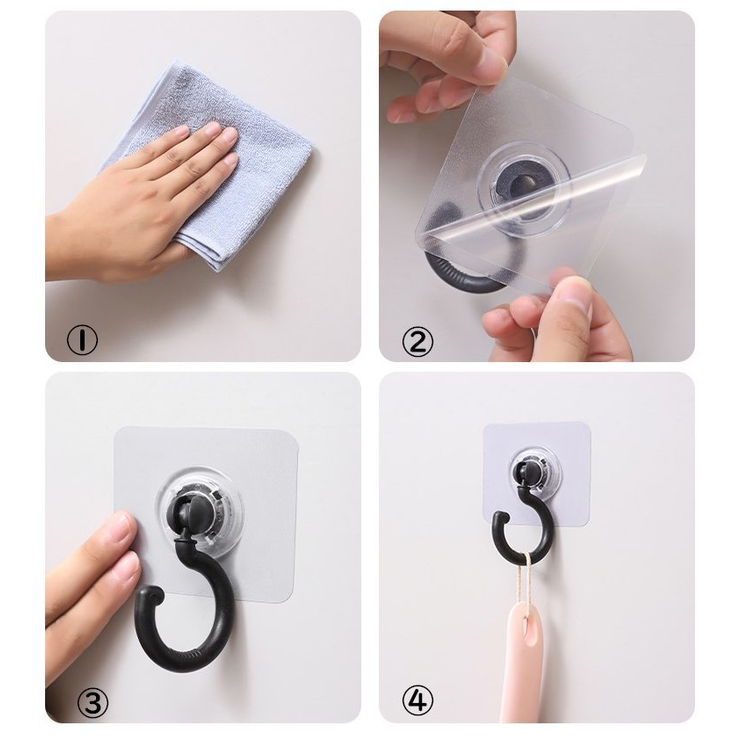 ①

②

③

④