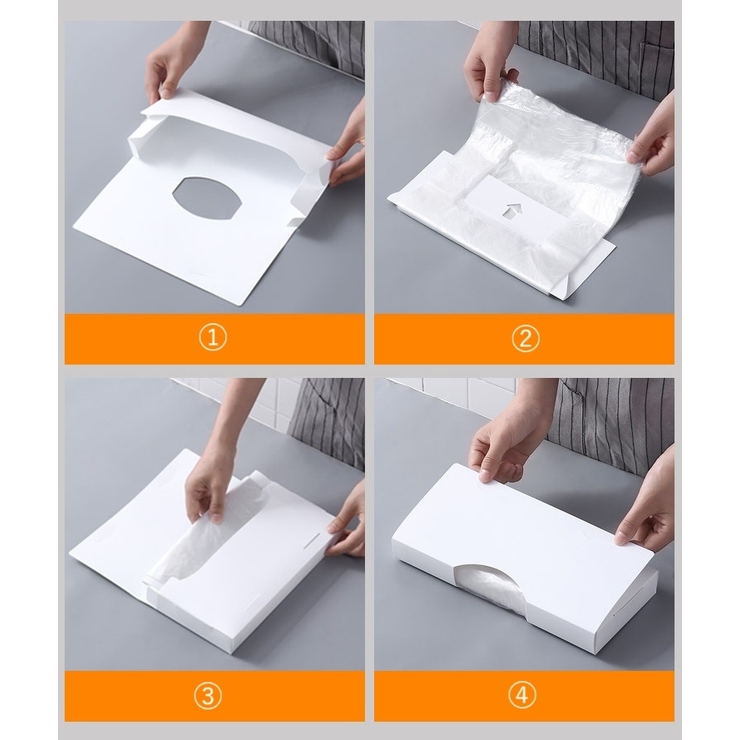 ①

②

③

④