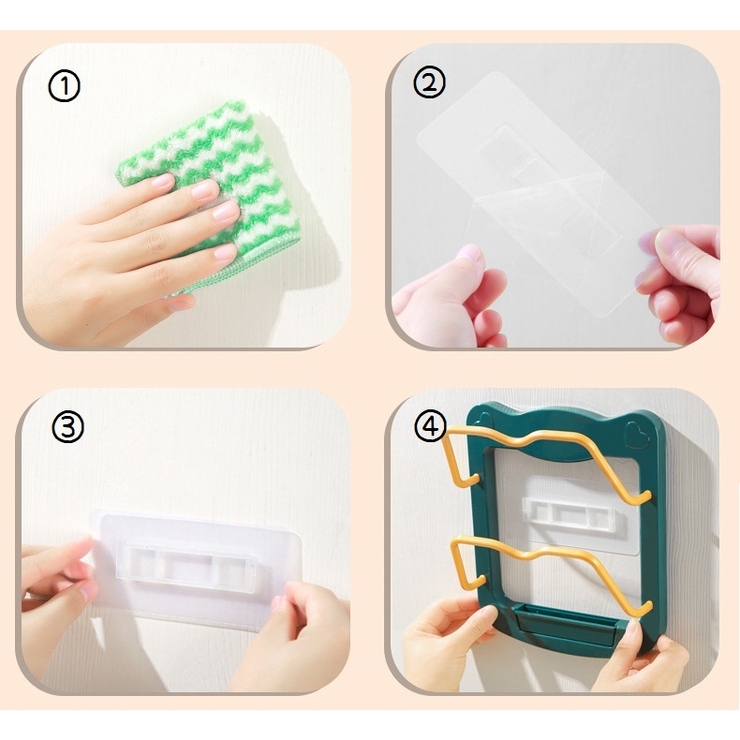 ①

②

③

④