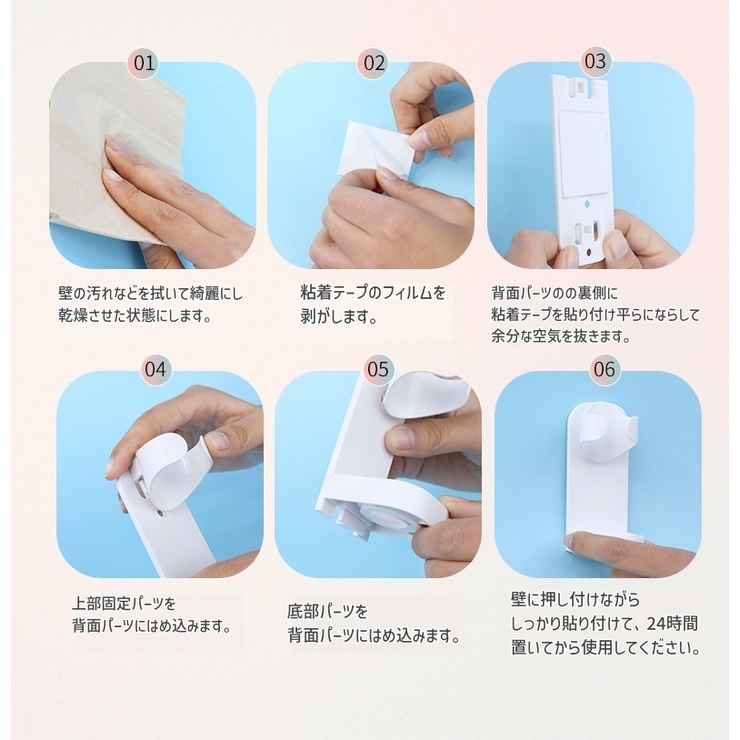 01

壁の汚れなどを拭いて綺麗にし乾燥させた状態にします。

02

粘着テープのフィルムを剥がします。

03

背面パーツのの裏側に粘着テープを貼り付け平らにならして余分な空気を抜きます。

04

上部固定パーツを背面パーツにはめ込みます。

05

底部パーツを背面パーツにはめ込みます。

06

壁に押し付けながらしっかり貼り付けて、24時間置いてから使用してください。