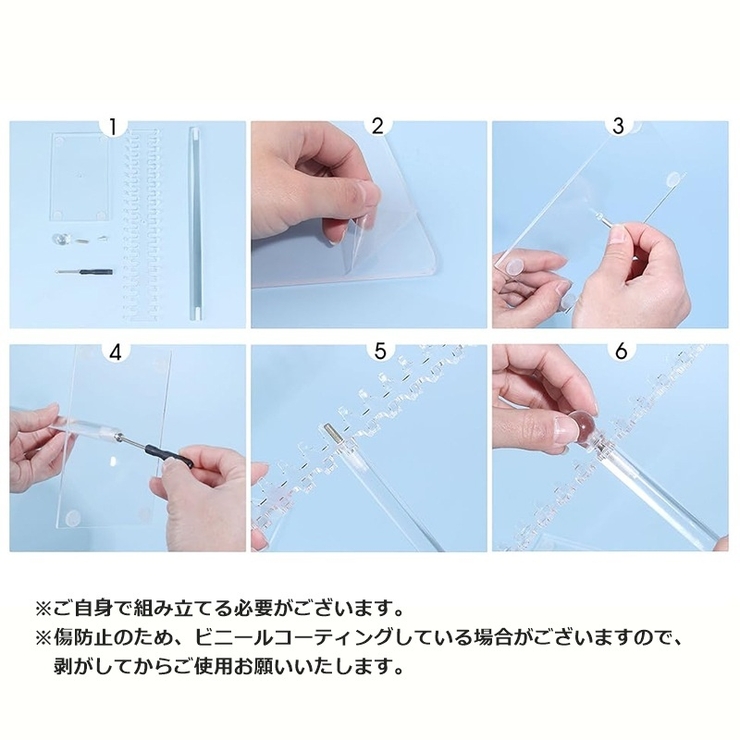 1

2

3

4

5

6

※ご自身で組み立てる必要がございます。
※傷防止のため、ビニールコーティングしている場合がございますので、剥がしてからご使用お願いいたします。