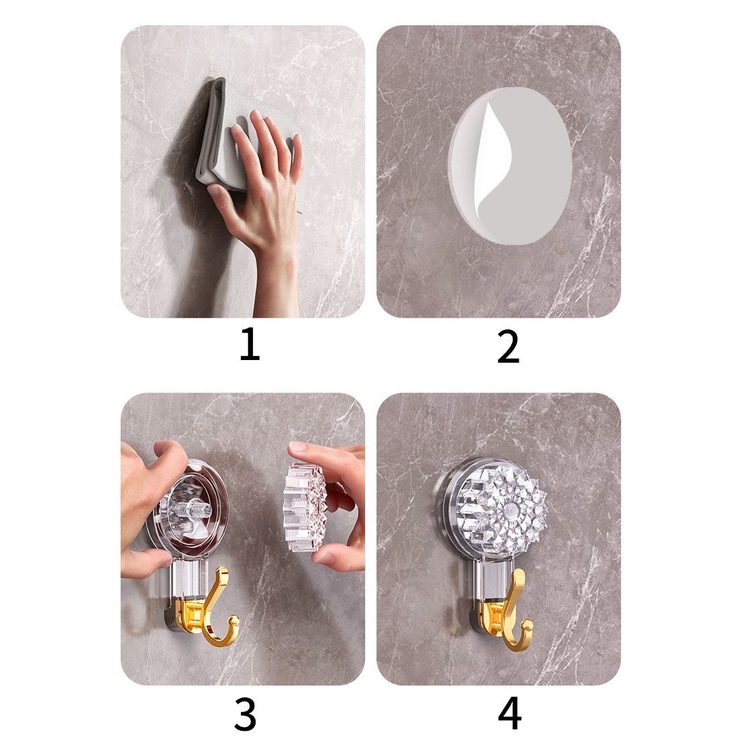 1

2

3

4