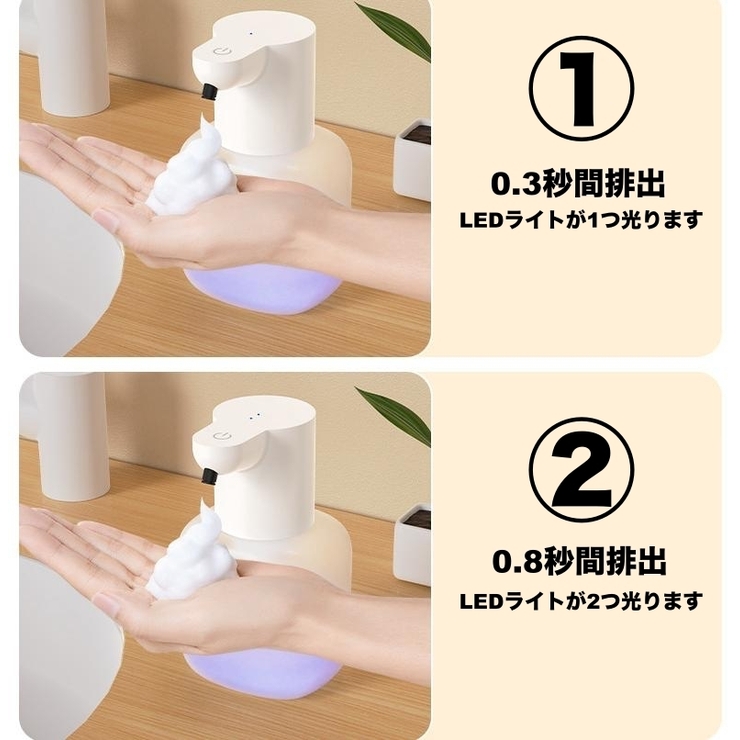 ①

0.3秒間排出
LEDライトが1つ光ります

②

0.8秒間排出
LEDライトが2つ光ります