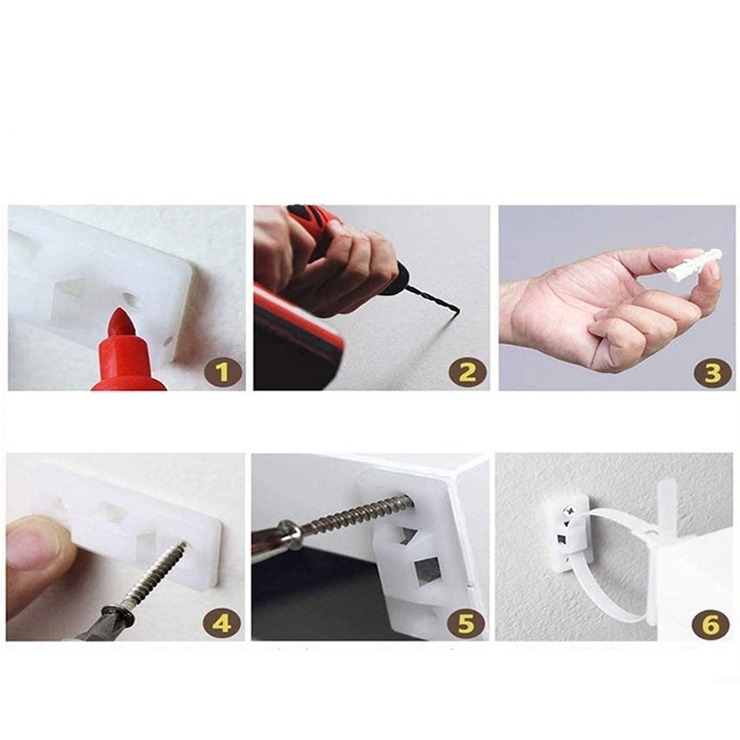 1
2
3
4
5
6