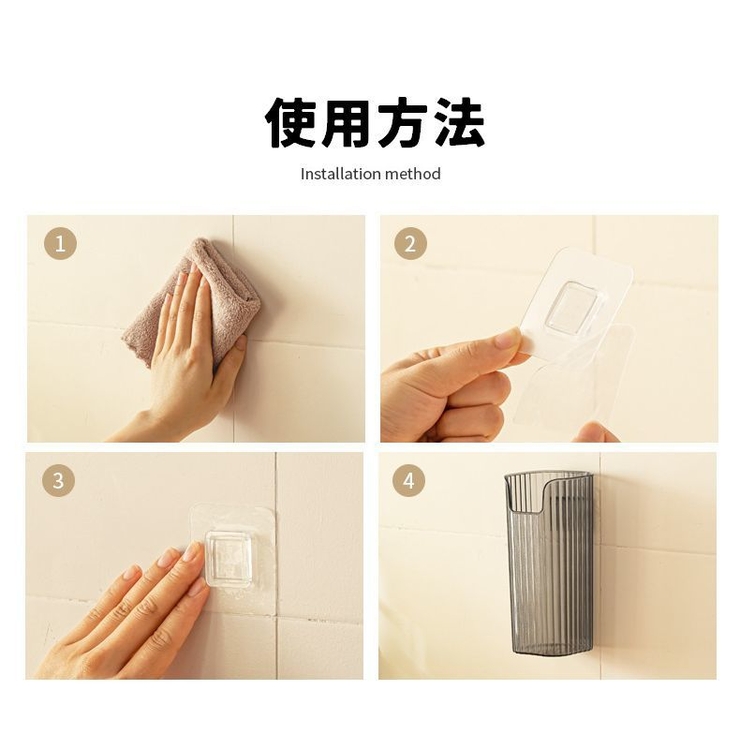 使用方法

Installation method

1

2

3

4