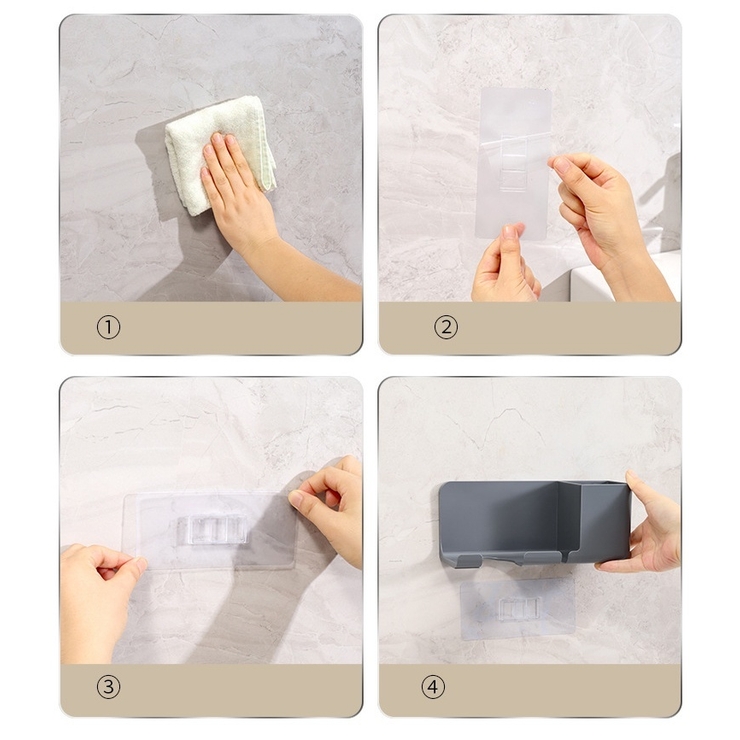 ①

②

③

④