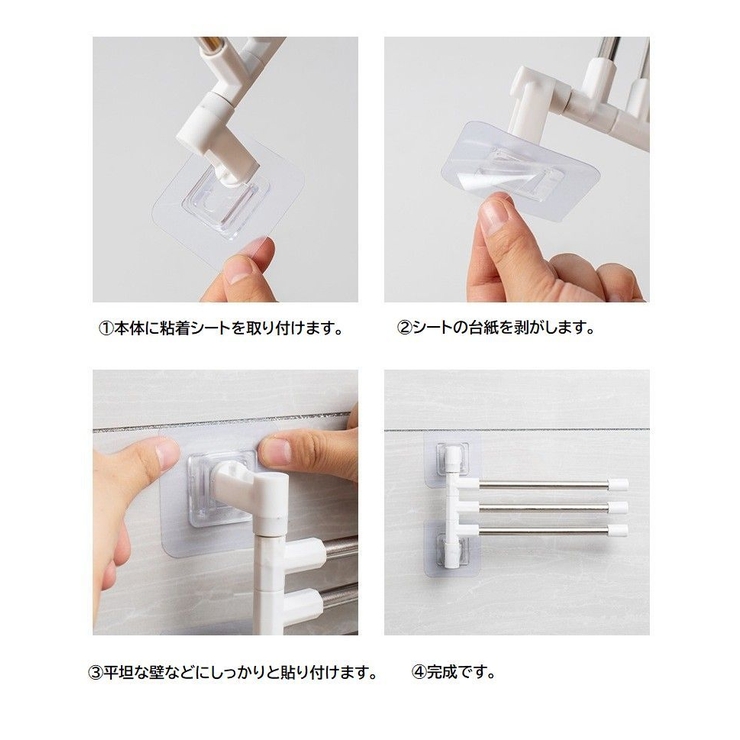 ①本体に粘着シートを取り付けます。

②シートの台紙を剥がします。

③平坦な壁などにしっかりと貼り付けます。

④完成です。