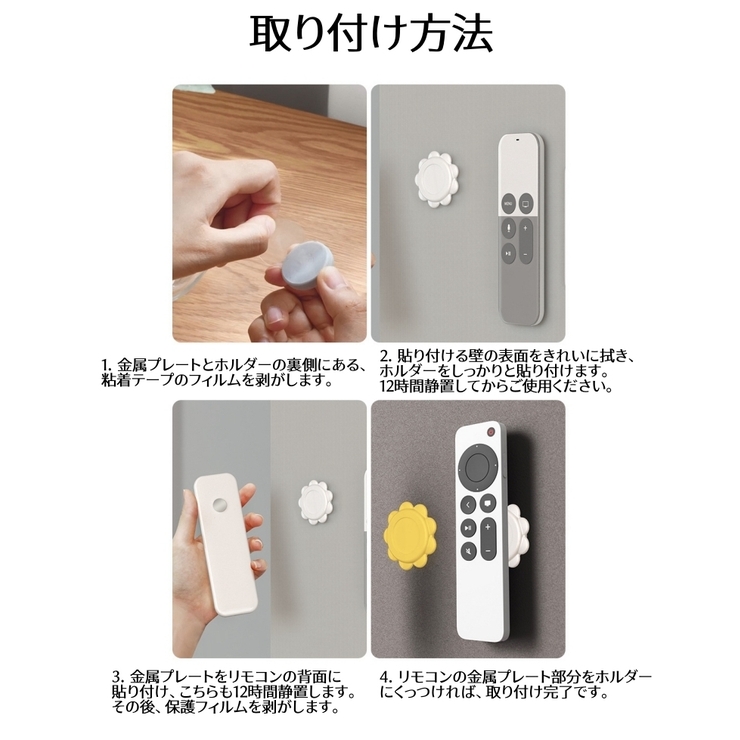 取り付け方法

MENU

1. 金属プレートとホルダーの裏側にある、粘着テープのフィルムを剥がします。

2. 貼り付ける壁の表面をきれいに拭き、ホルダーをしっかりと貼り付けます。12時間静置してからご使用ください。

3. 金属プレートをリモコンの背面に貼り付け、こちらも12時間静置します。その後、保護フィルムを剥がします。

4. リモコンの金属プレート部分をホルダーにくっつければ、取り付け完了です。