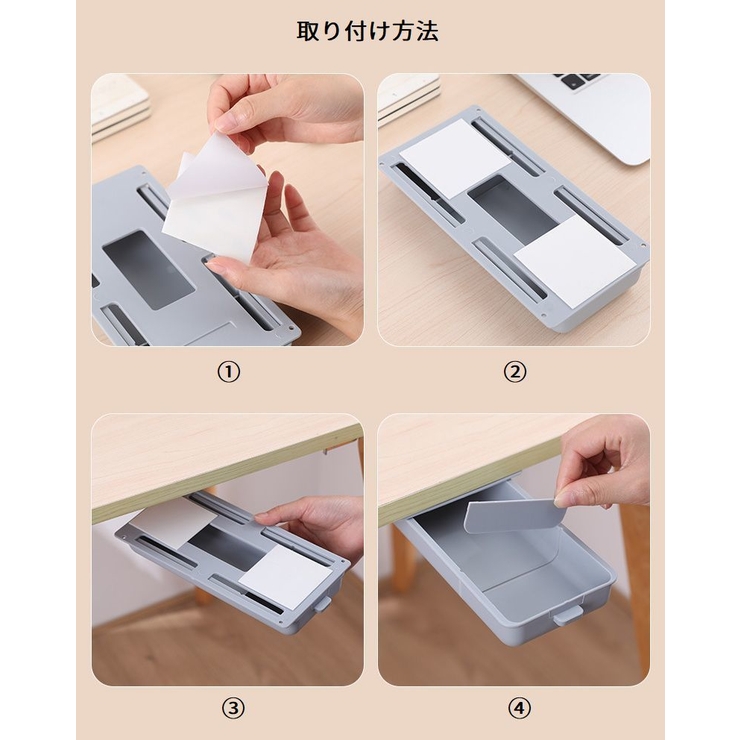 取り付け方法

①

②

③

④