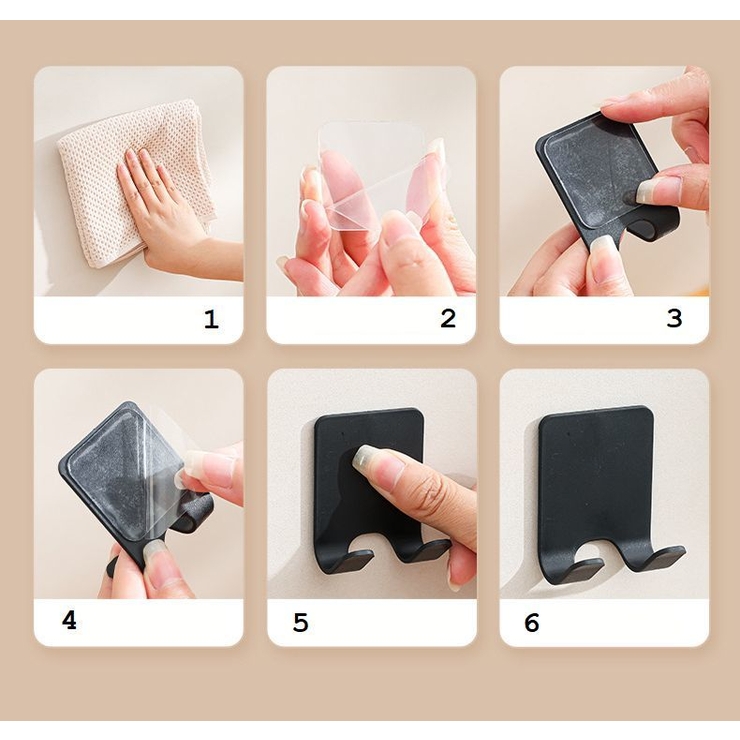 1

2

3

4

5

6