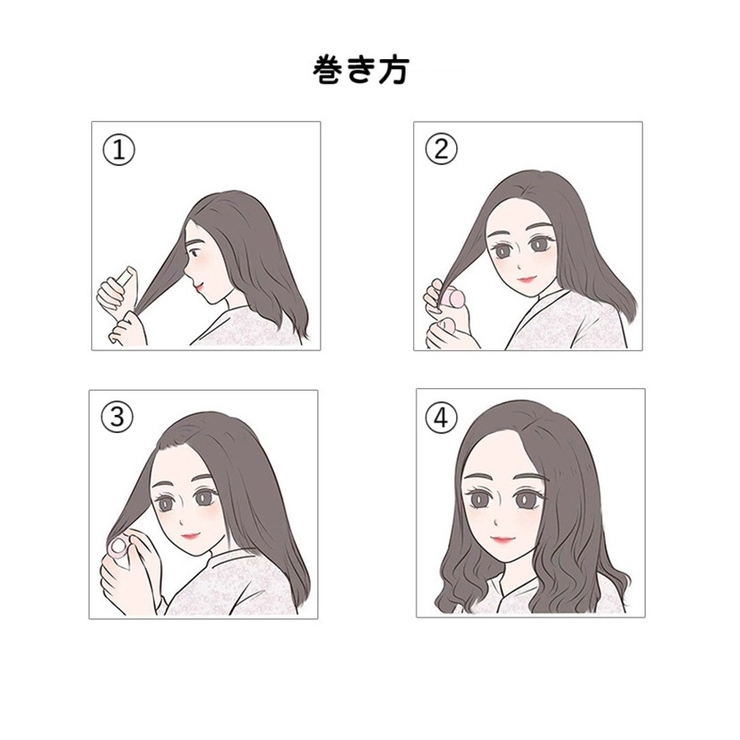 巻き方

①

②

③

④