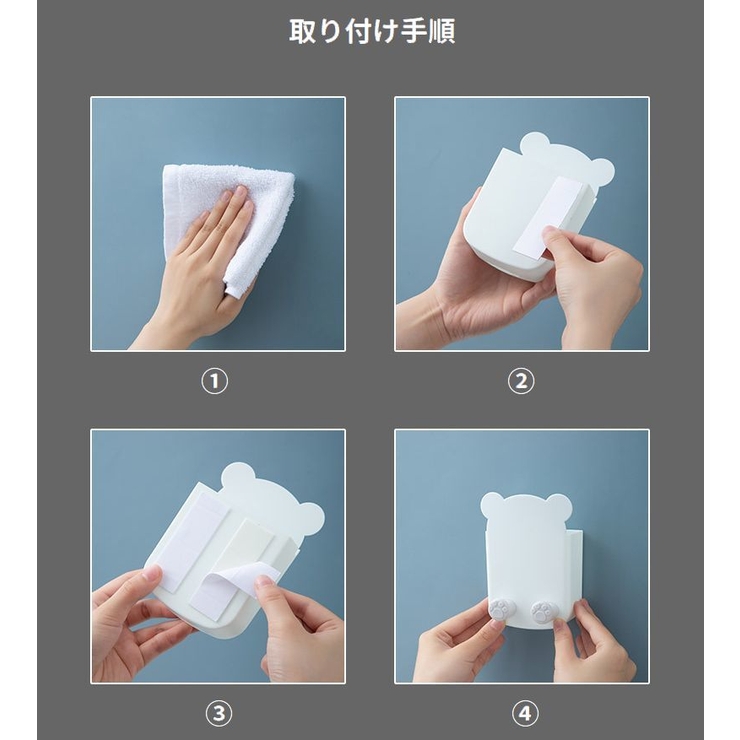 取り付け手順

①

②

③

④