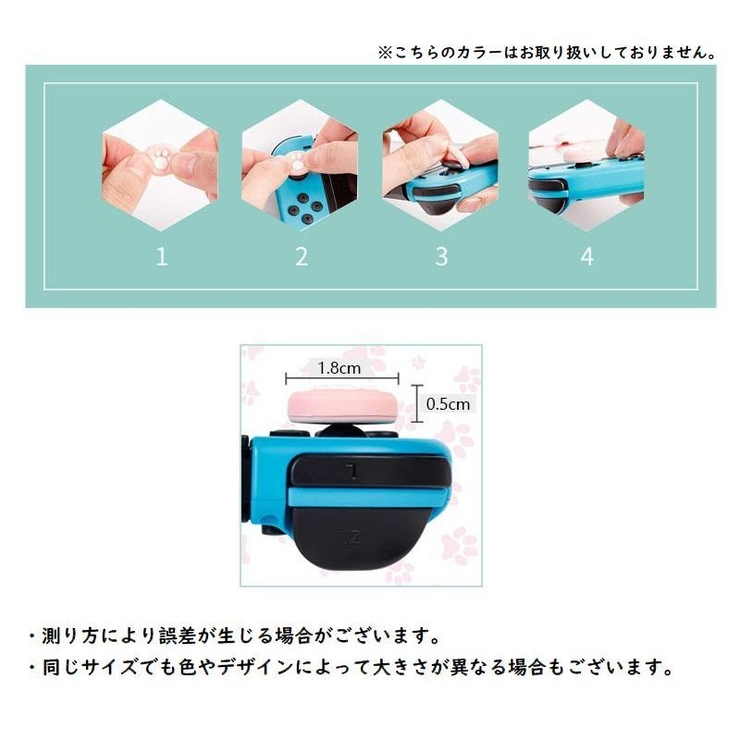 ※こちらのカラーはお取り扱いしておりません。

1

2

3

4

1.8cm

0.5cm

L

ZL

・測り方により誤差が生じる場合がございます。
・同じサイズでも色やデザインによって大きさが異なる場合もございます。